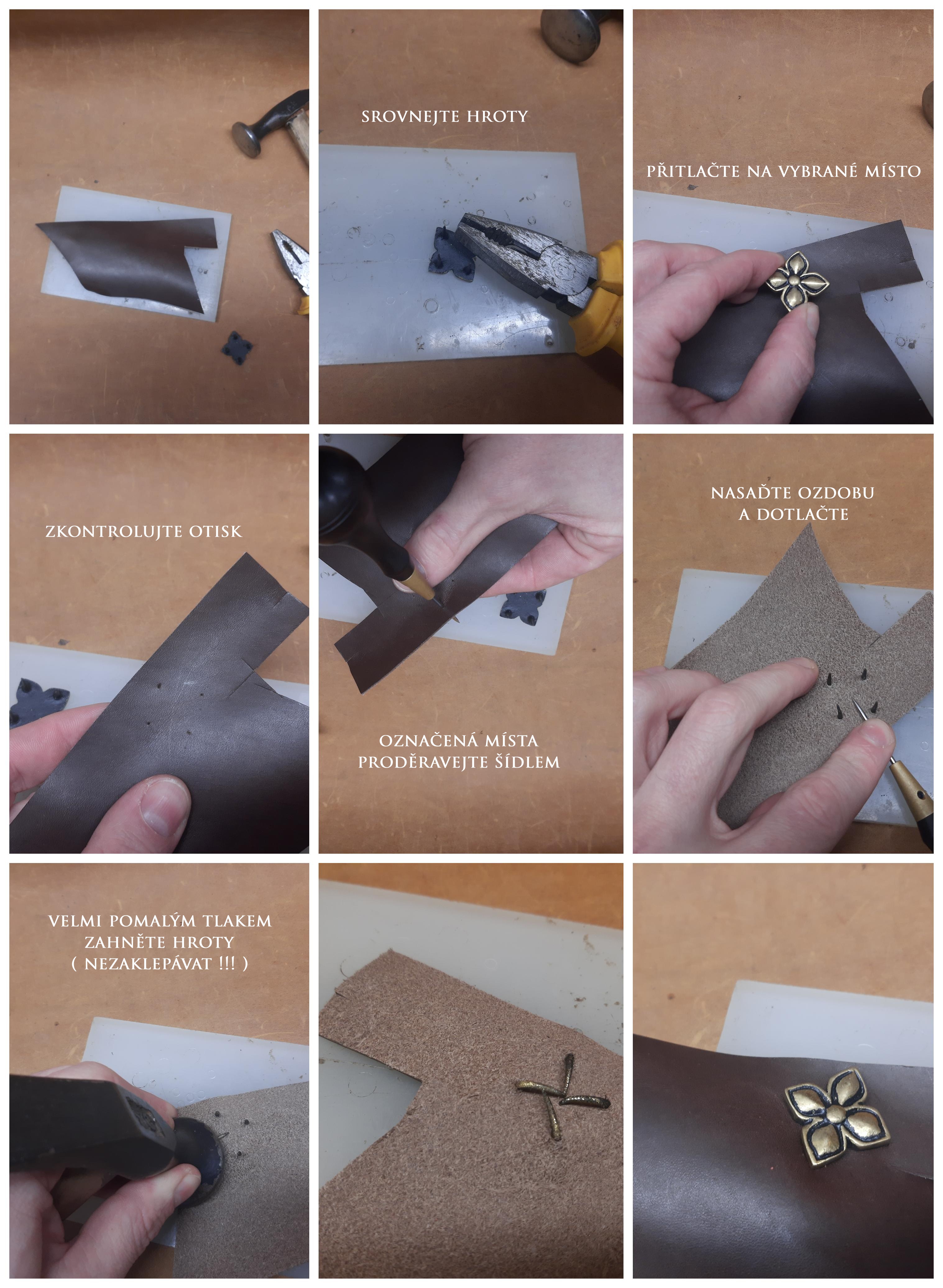 SROVNEJTE HROTY

PŘITLAČTE NA VYBRANÉ MÍSTO

ZKONTROLUJTE OTISK

OZNAČENÁ MÍSTA PRODĚRAVEJTE ŠÍDLEM

NASAĎTE OZDOBU A DOTLAČTE

VELMI POMALÝM TLAKEM ZAHNĚTE HROTY ( NEZAKLEPÁVAT !!! )